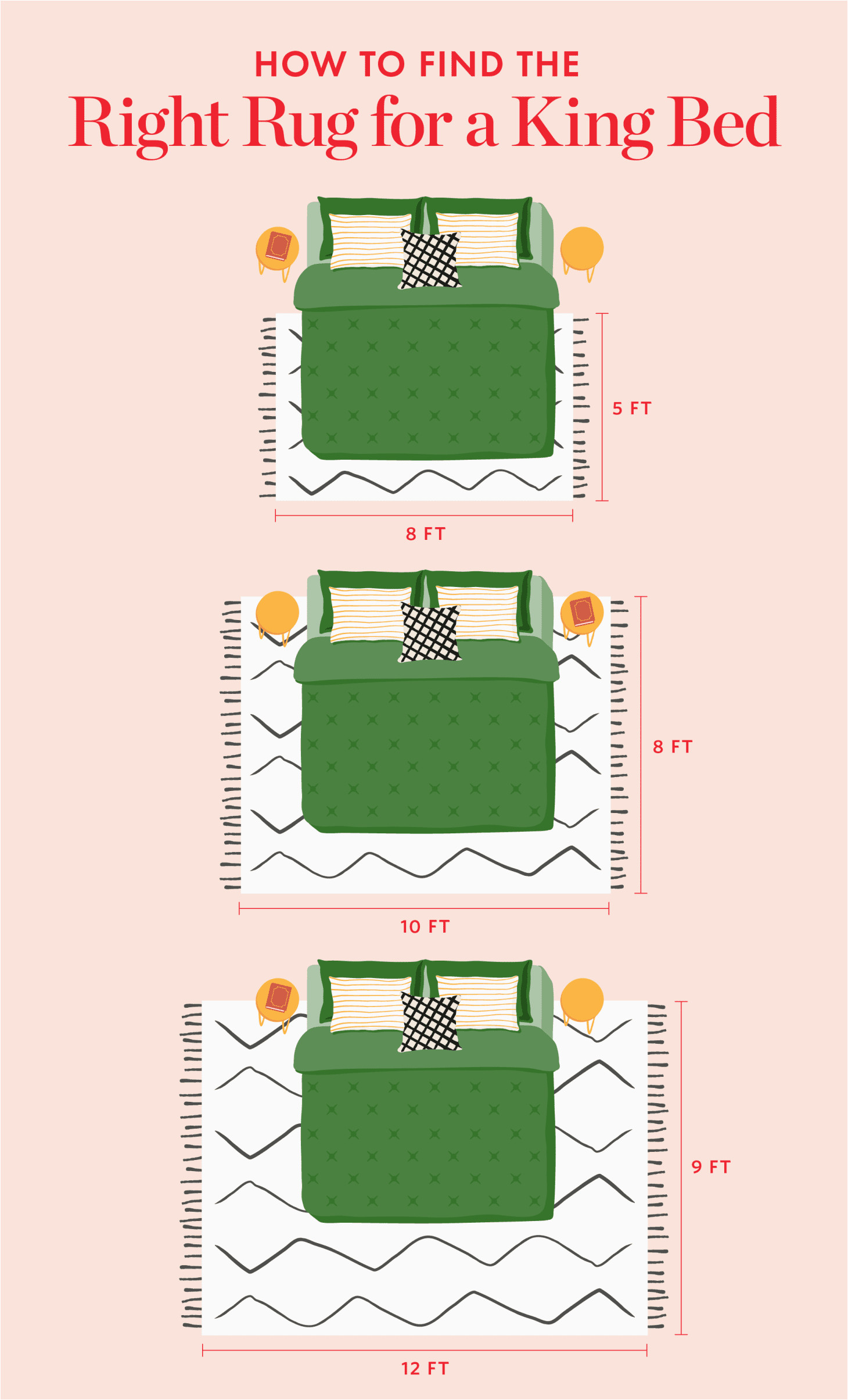 HOW TO FIND THE
Right Rug for a King Bed

5 FT
8 FT

8 FT
10 FT

9 FT
12 FT